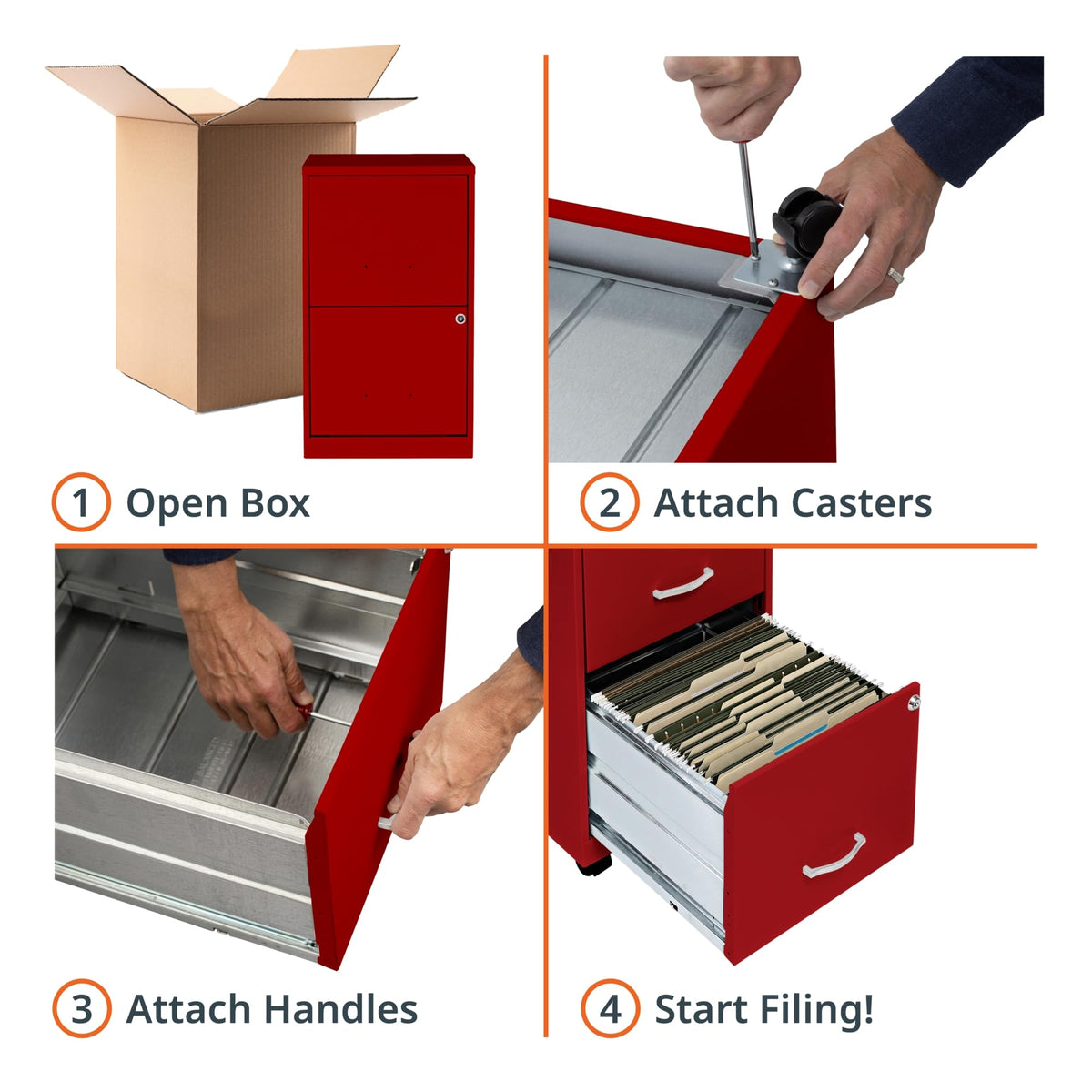 1 Open Box

2 Attach Casters

3 Attach Handles

4 Start Filing!