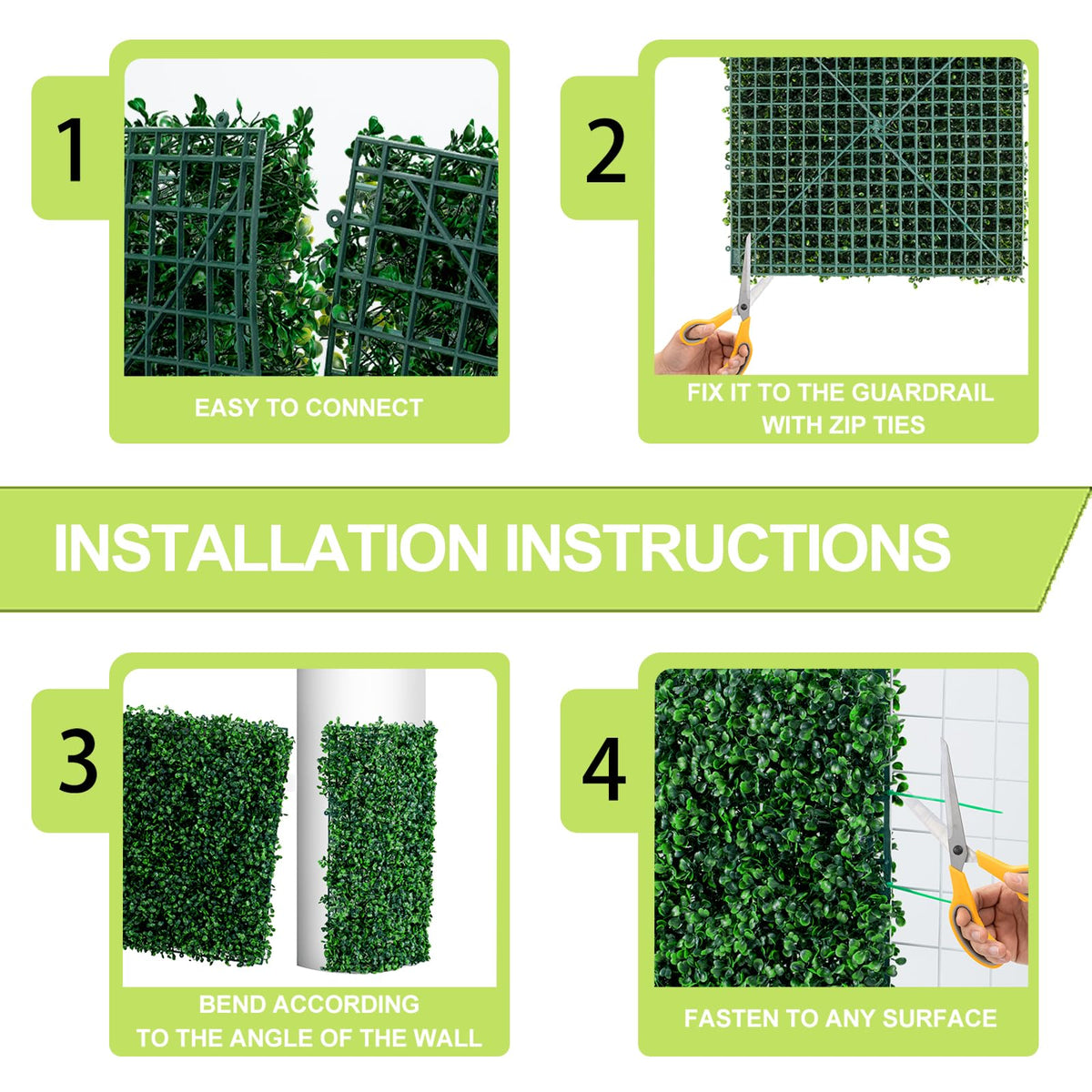 1

EASY TO CONNECT

2

FIX IT TO THE GUARDRAIL WITH ZIP TIES

INSTALLATION INSTRUCTIONS

3

BEND ACCORDING TO THE ANGLE OF THE WALL

4

FASTEN TO ANY SURFACE