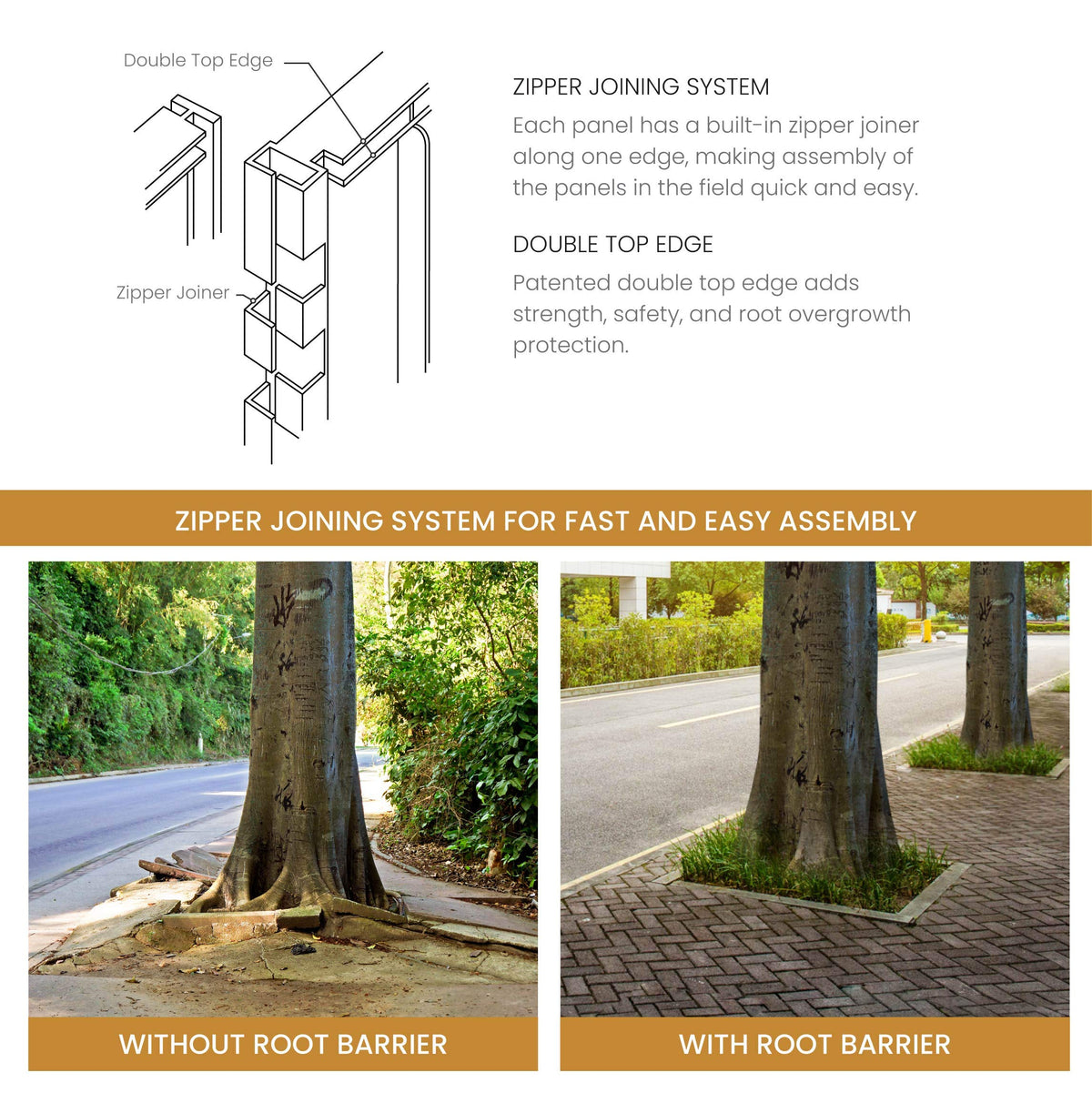 Double Top Edge

Zipper Joiner

ZIPPER JOINING SYSTEM
Each panel has a built-in zipper joiner along one edge, making assembly of the panels in the field quick and easy.

DOUBLE TOP EDGE
Patented double top edge adds strength, safety, and root overgrowth protection.

ZIPPER JOINING SYSTEM FOR FAST AND EASY ASSEMBLY

WITHOUT ROOT BARRIER

WITH ROOT BARRIER