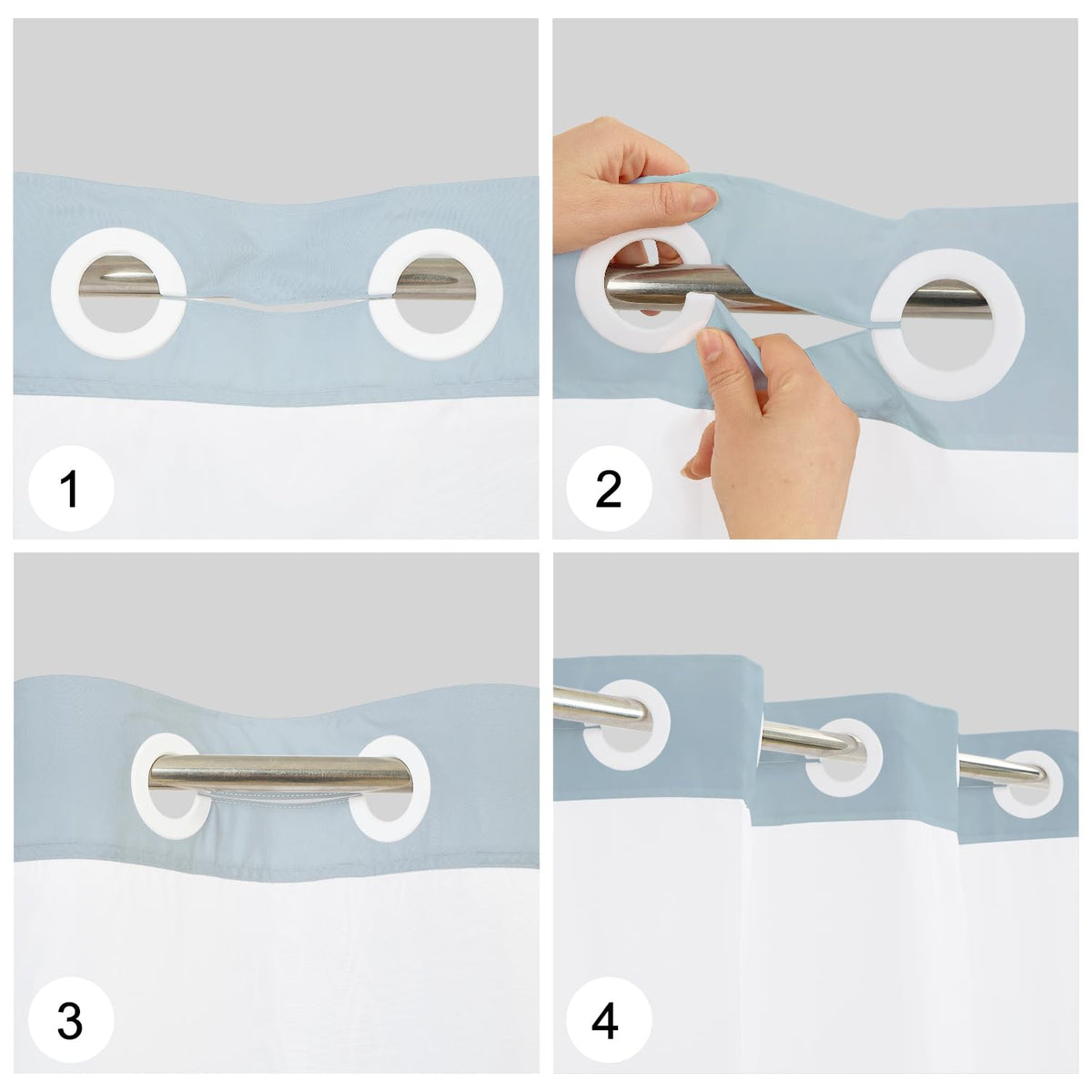 1

2

3

4