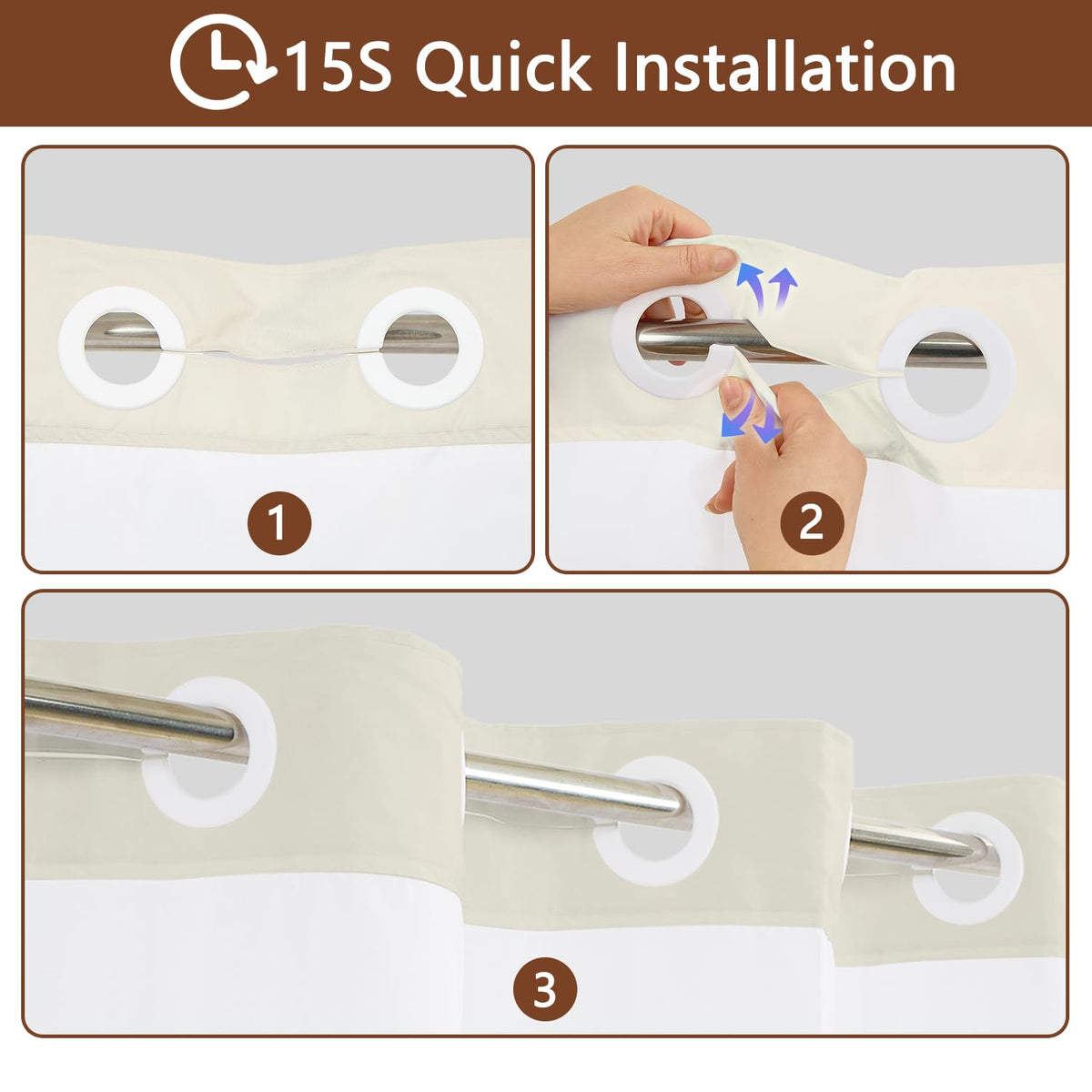 15S Quick Installation

1

2

3