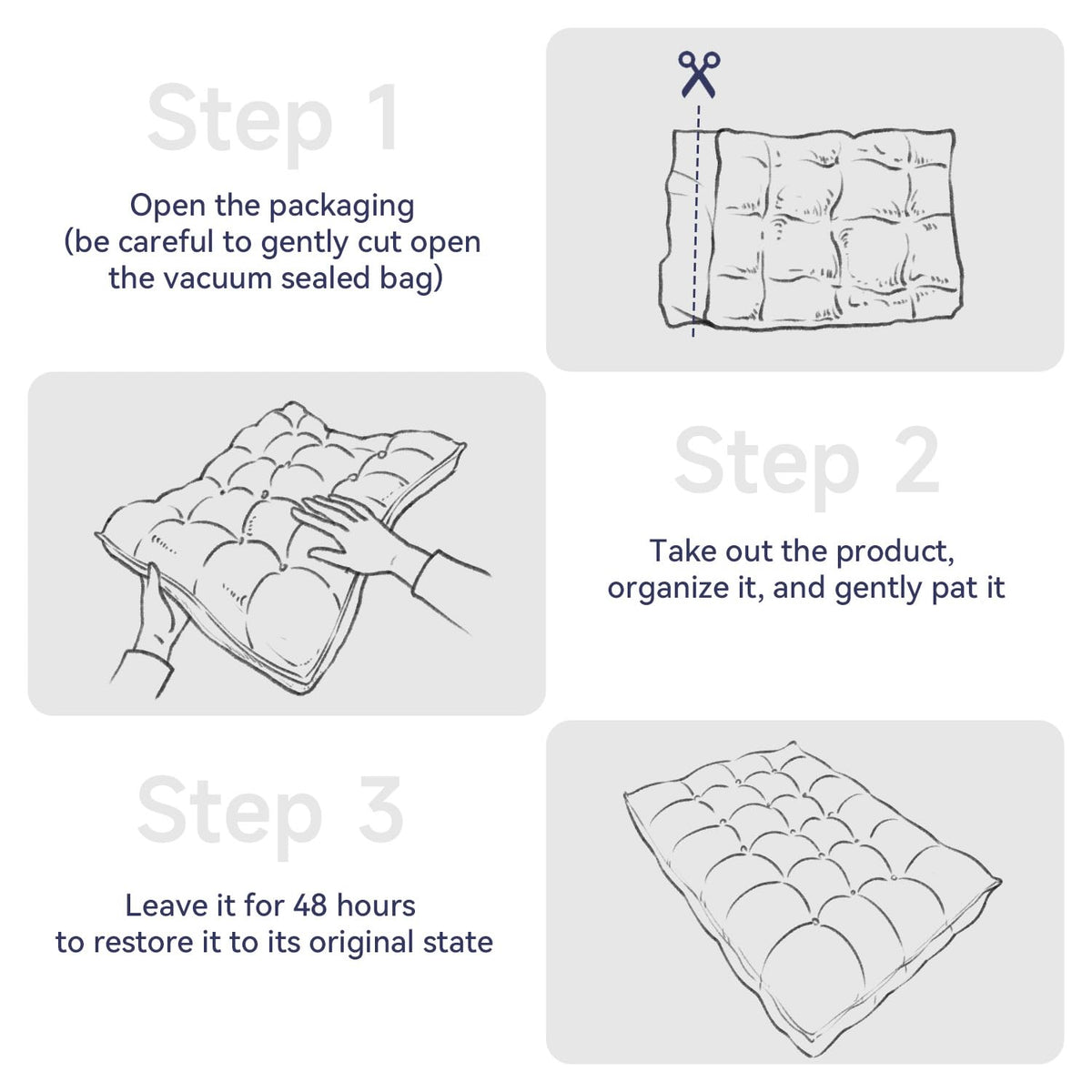 Step 1

Open the packaging (be careful to gently cut open the vacuum sealed bag)

Step 2

Take out the product, organize it, and gently pat it

Step 3

Leave it for 48 hours to restore it to its original state