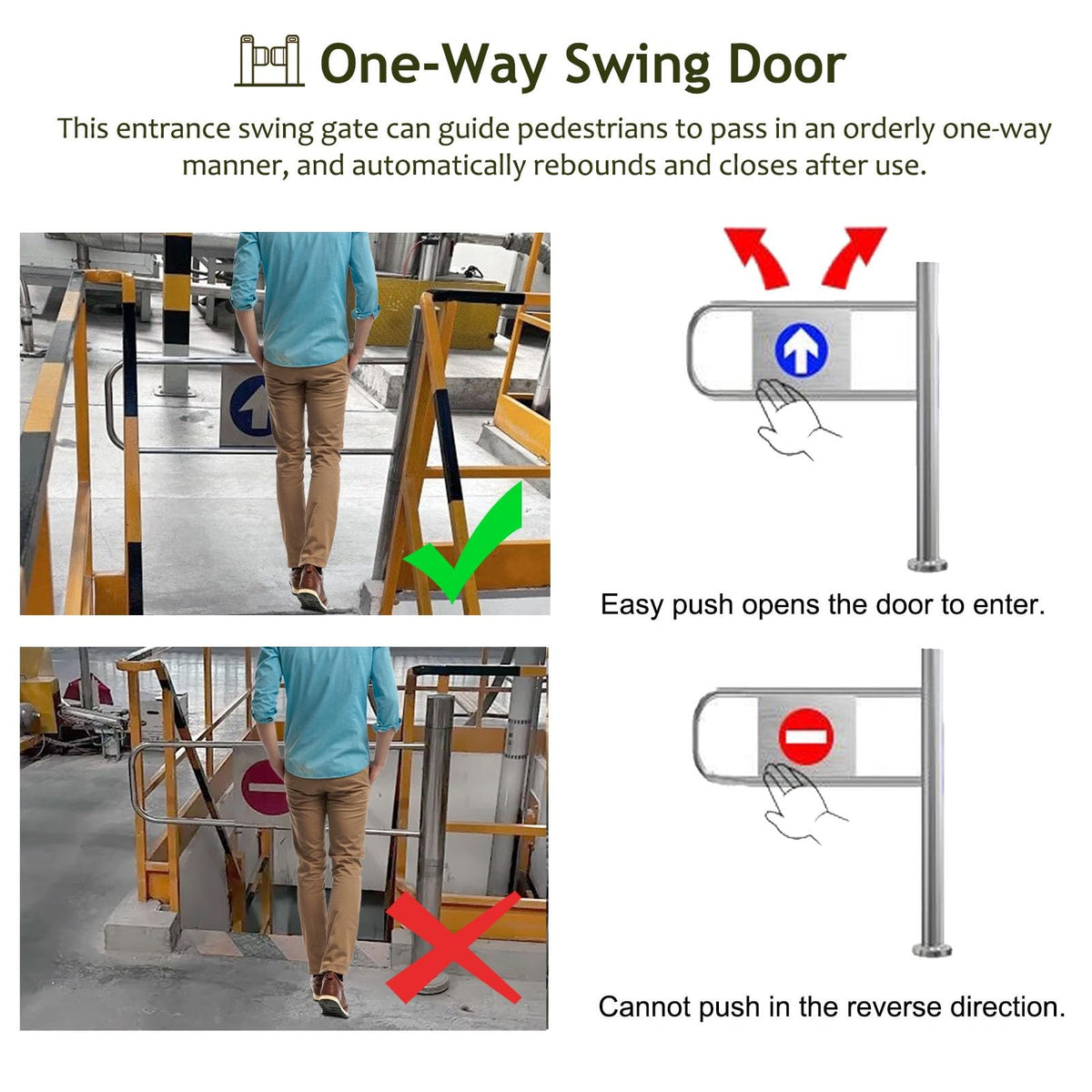 One-Way Swing Door

This entrance swing gate can guide pedestrians to pass in an orderly one-way manner, and automatically rebounds and closes after use.

Easy push opens the door to enter.

Cannot push in the reverse direction.