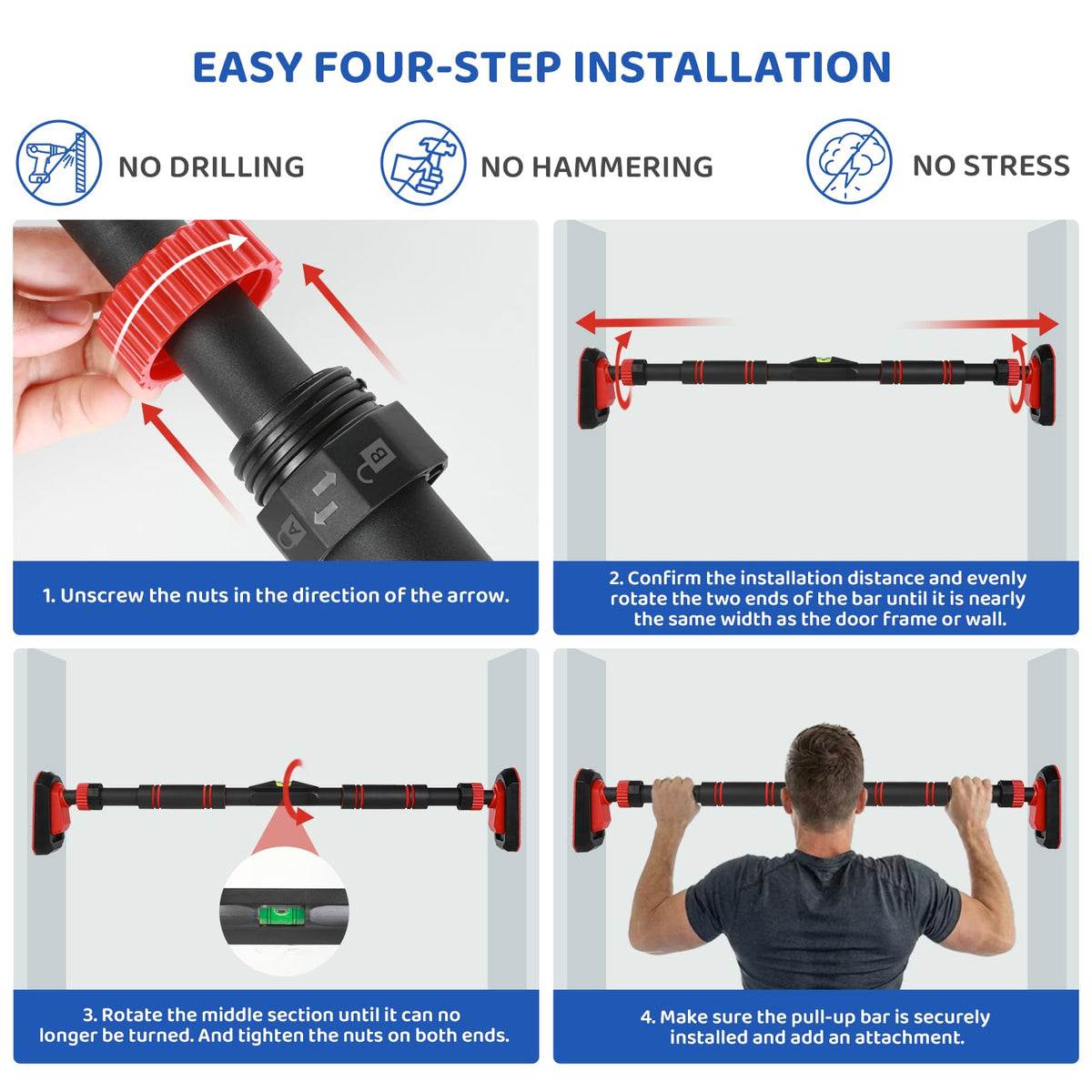 EASY FOUR-STEP INSTALLATION

NO DRILLING

NO HAMMERING

NO STRESS

B

A

1. Unscrew the nuts in the direction of the arrow.

2. Confirm the installation distance and evenly rotate the two ends of the bar until it is nearly the same width as the door frame or wall.

3. Rotate the middle section until it can no longer be turned. And tighten the nuts on both ends.

4. Make sure the pull-up bar is securely installed and add an attachment.