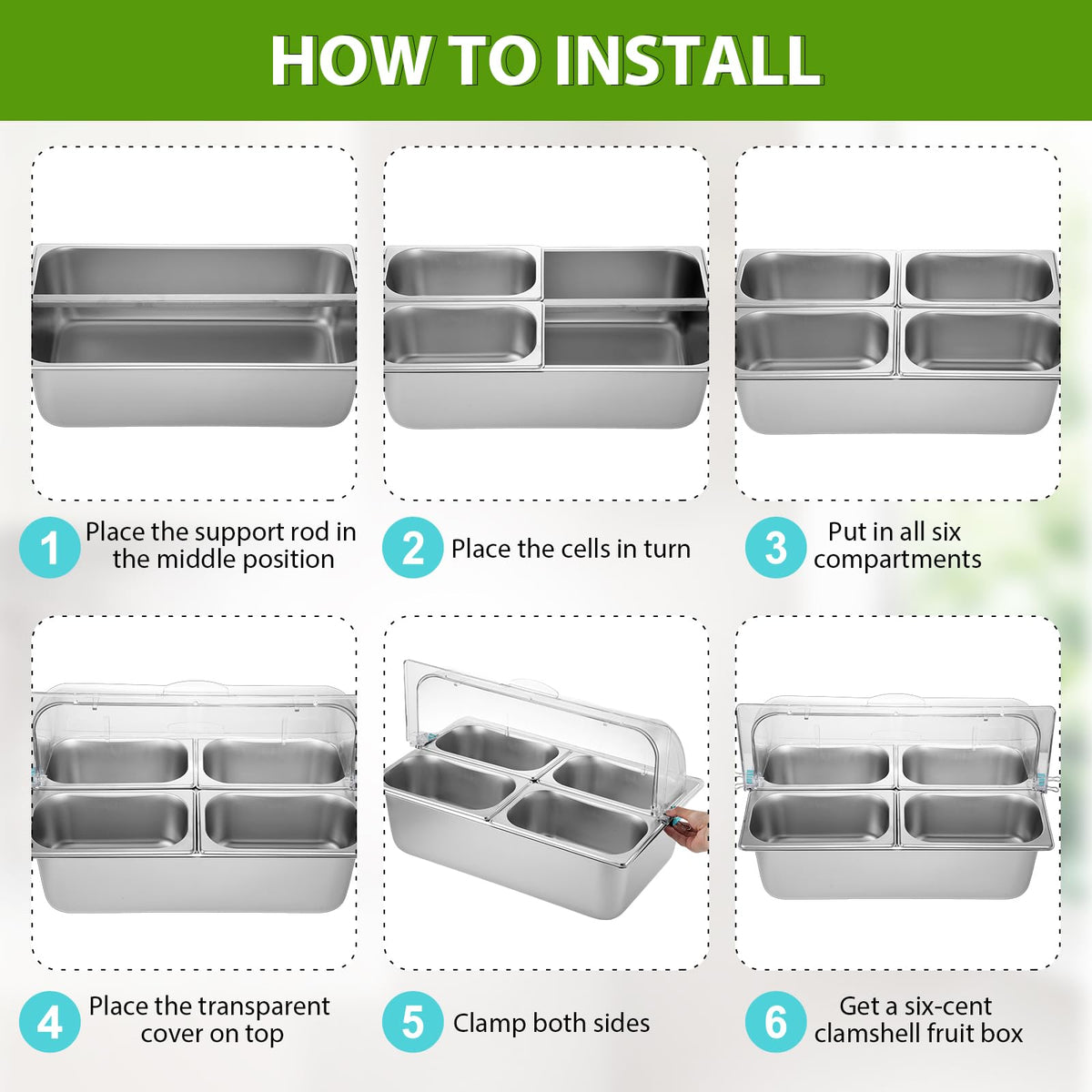 HOW TO INSTALL

1 Place the support rod in the middle position

2 Place the cells in turn

3 Put in all six compartments

4 Place the transparent cover on top

5 Clamp both sides

6 Get a six-cent clamshell fruit box