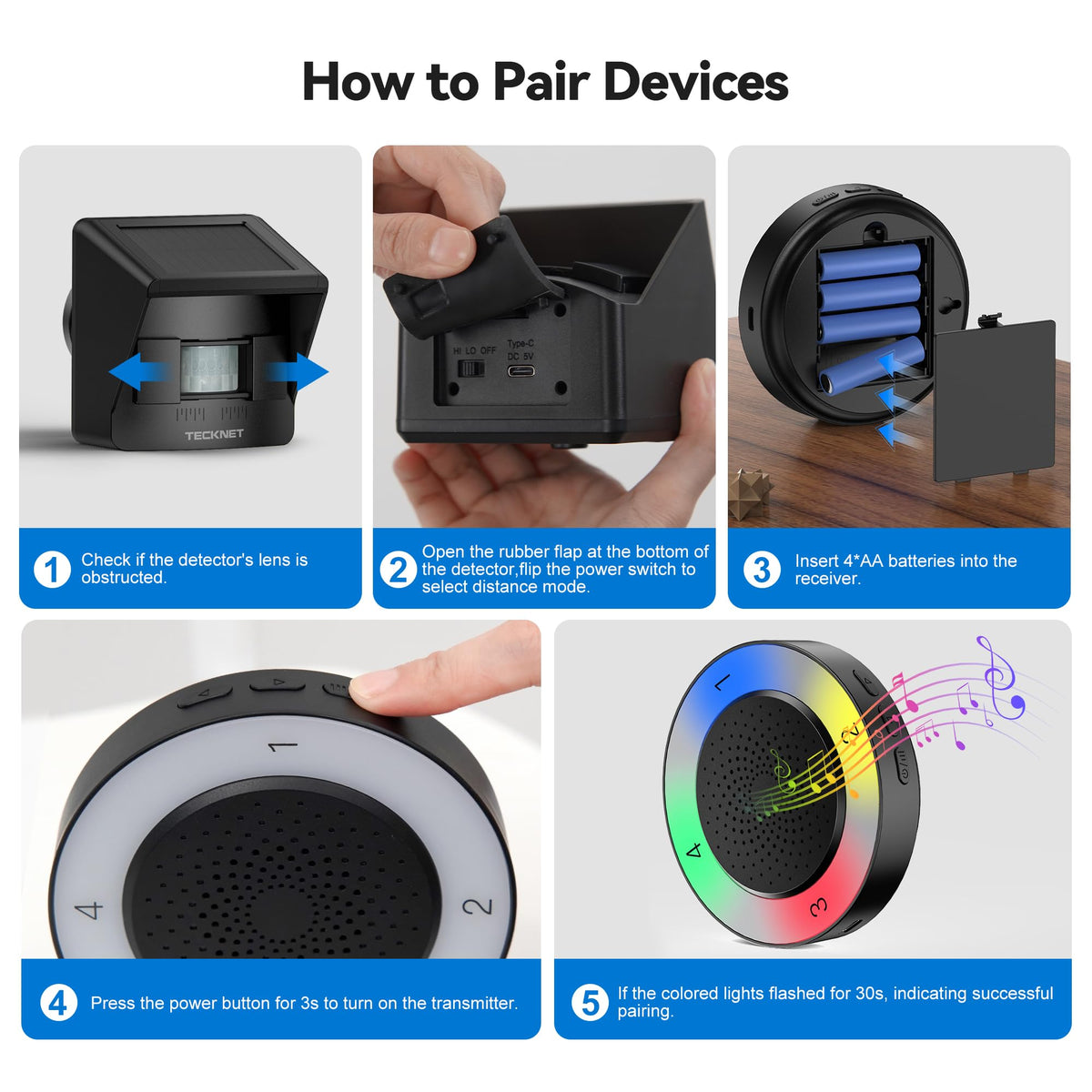 How to Pair Devices

TECKNET

1 Check if the detector's lens is obstructed.

HI LO OFF Type-C DC 5V

2 Open the rubber flap at the bottom of the detector,flip the power switch to select distance mode.

3 Insert 4*AA batteries into the receiver.

1
2
4

4 Press the power button for 3s to turn on the transmitter.

1
2
3
4

5 If the colored lights flashed for 30s, indicating successful pairing.