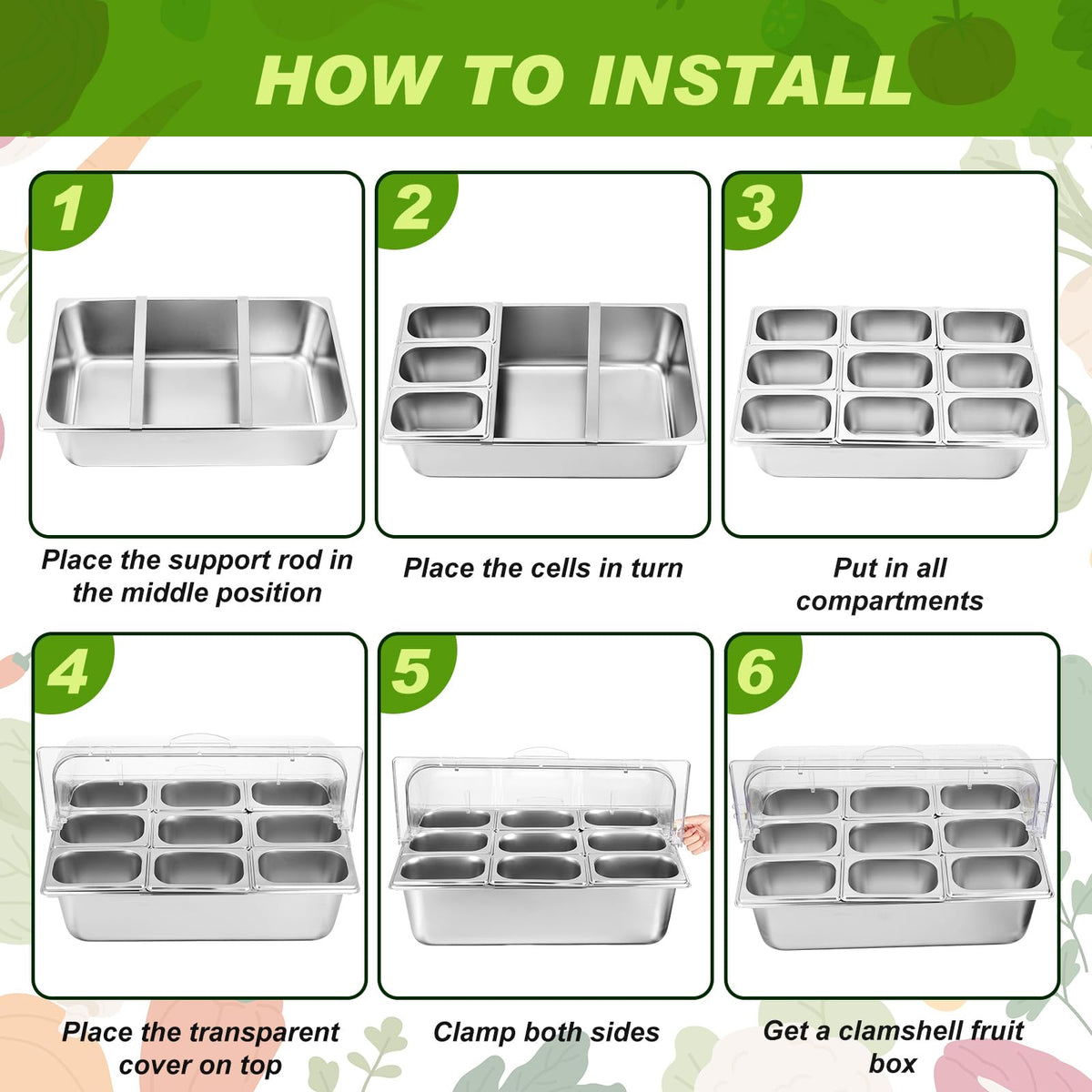 HOW TO INSTALL

1

Place the support rod in the middle position

2

Place the cells in turn

3

Put in all compartments

4

Place the transparent cover on top

5

Clamp both sides

6

Get a clamshell fruit box