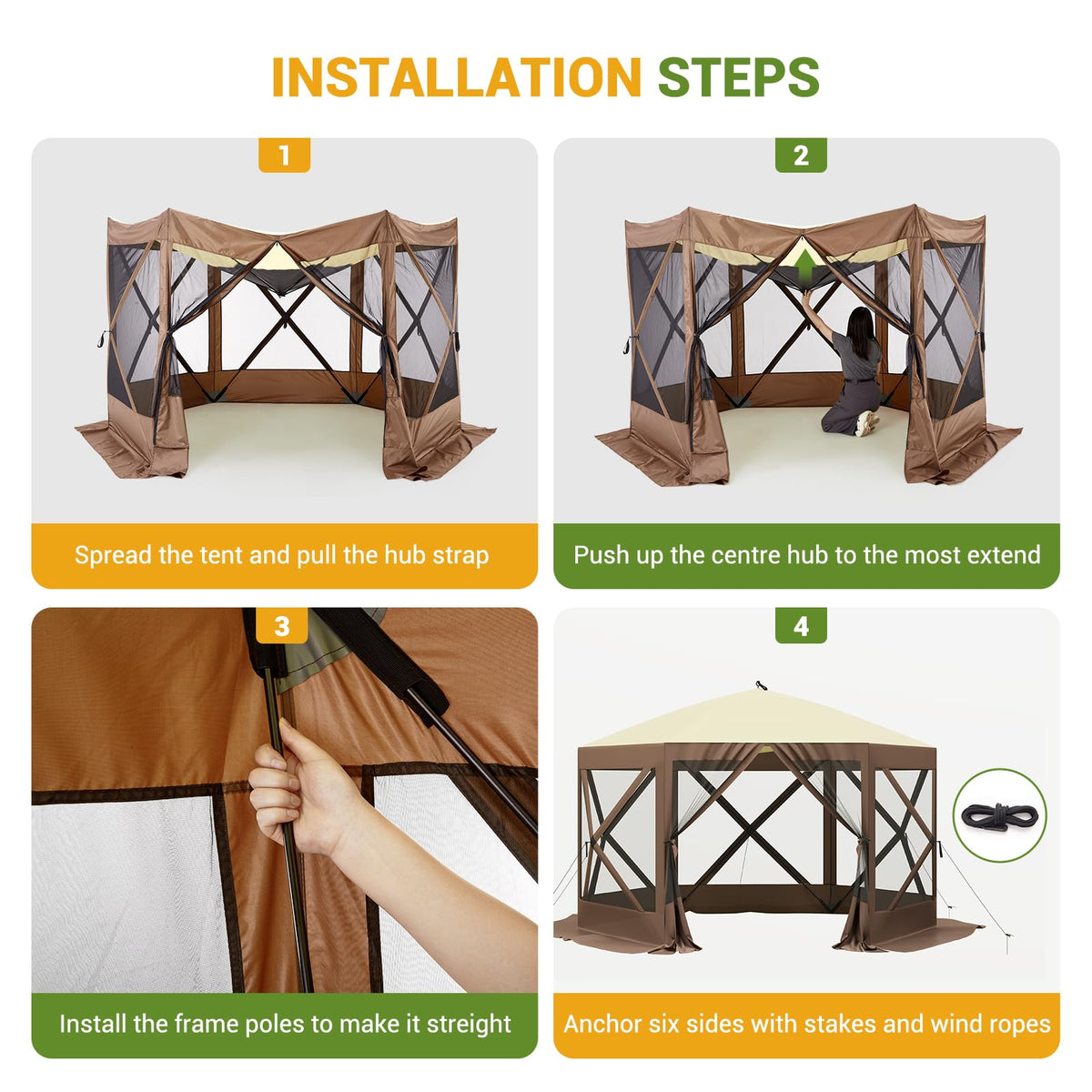 INSTALLATION STEPS

1

Spread the tent and pull the hub strap

2

Push up the centre hub to the most extend

3

Install the frame poles to make it streight

4

Anchor six sides with stakes and wind ropes