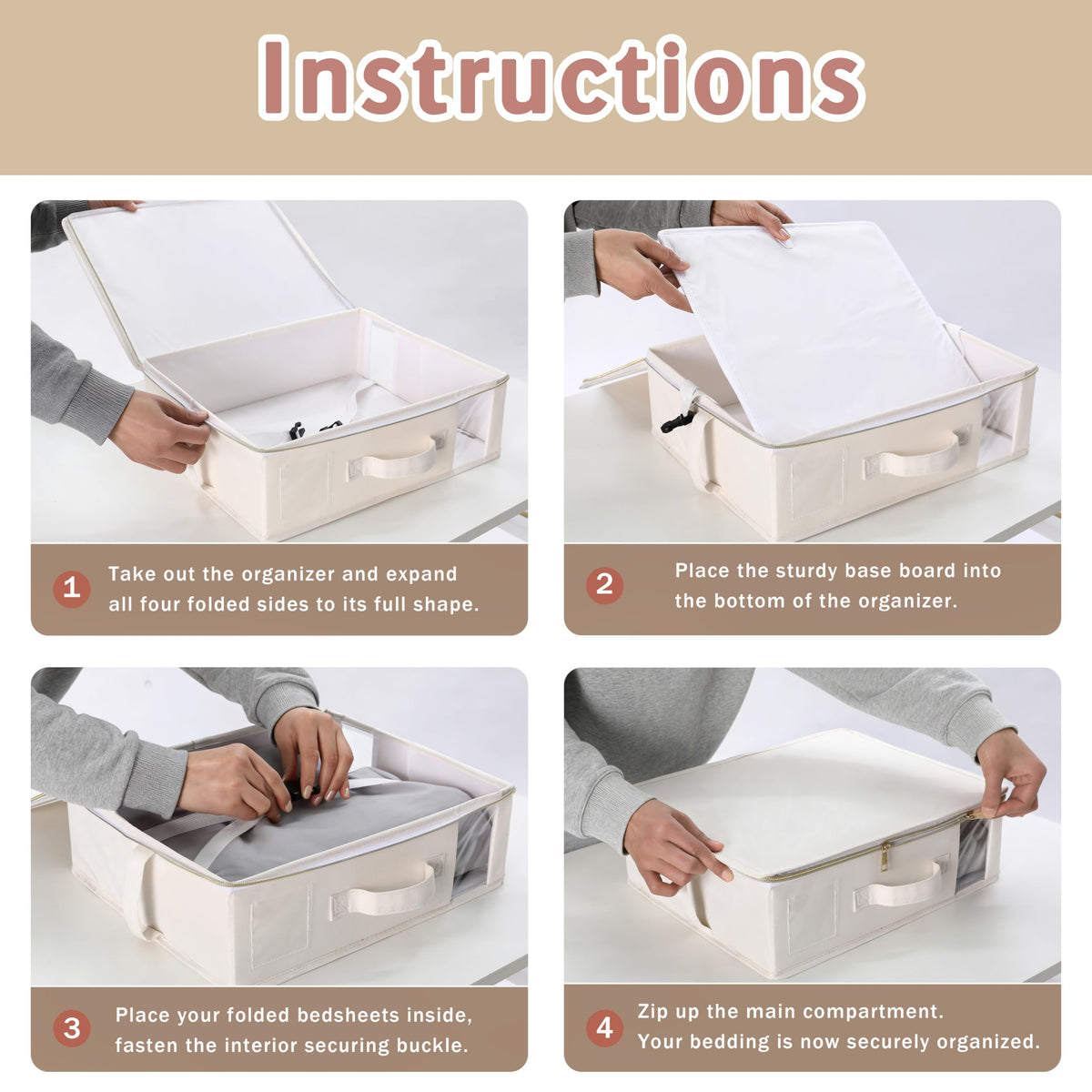 Instructions

1 Take out the organizer and expand all four folded sides to its full shape.

2 Place the sturdy base board into the bottom of the organizer.

3 Place your folded bedsheets inside, fasten the interior securing buckle.

4 Zip up the main compartment. Your bedding is now securely organized.