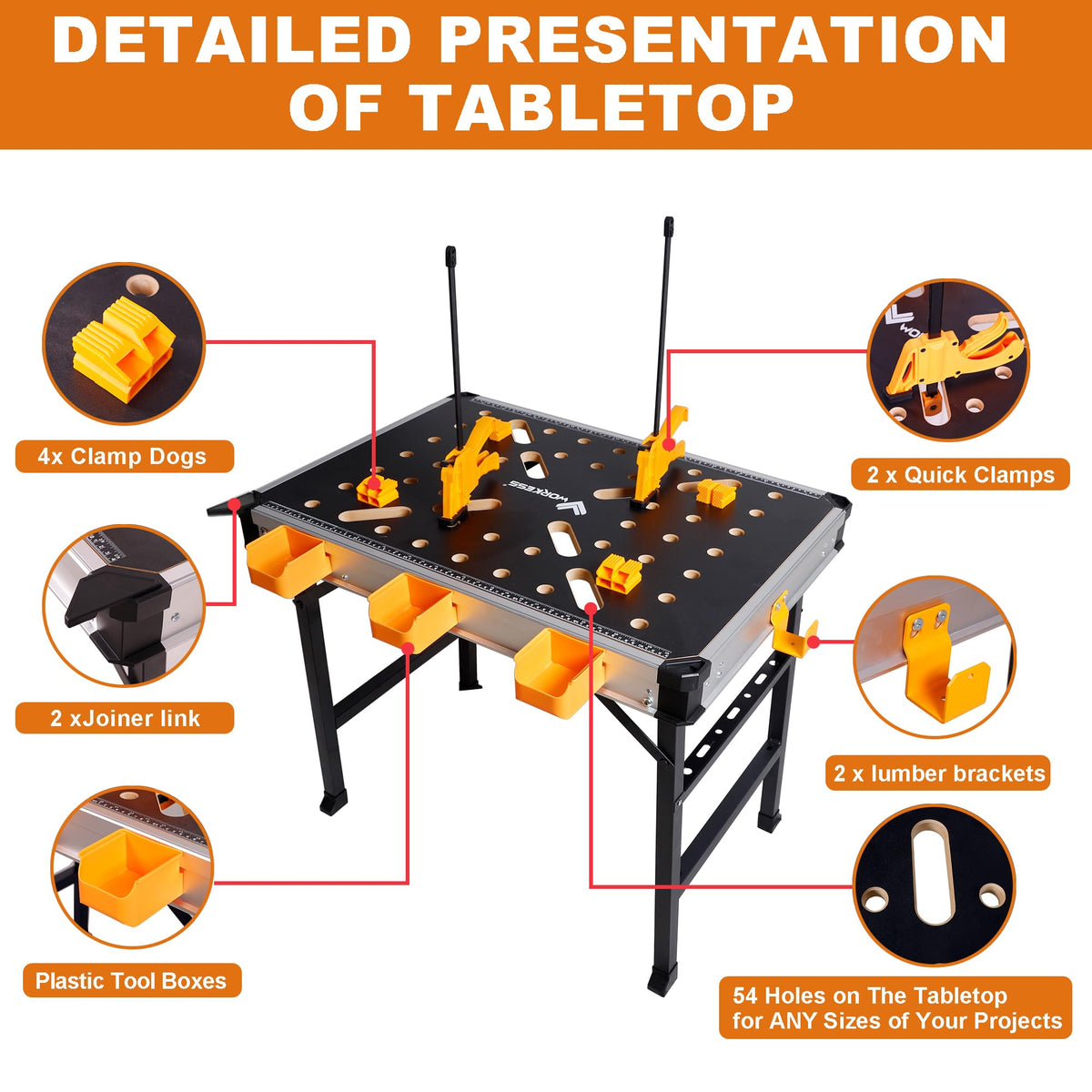 DETAILED PRESENTATION OF TABLETOP

4x Clamp Dogs

2 xJoiner link

Plastic Tool Boxes

WORKESS

2 x Quick Clamps

2 x lumber brackets

54 Holes on The Tabletop for ANY Sizes of Your Projects